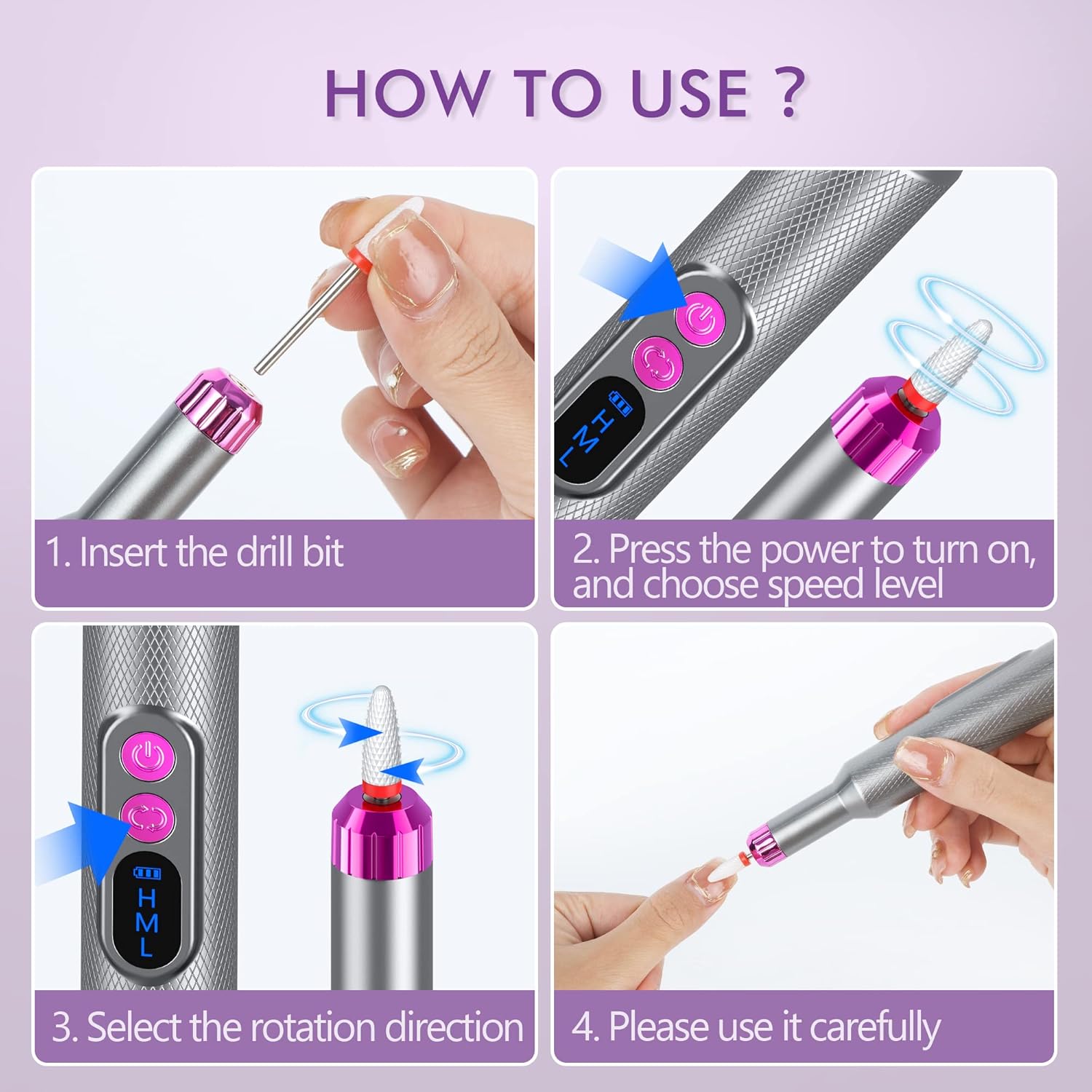 HOW TO USE ?

H
M
L

1. Insert the drill bit

2. Press the power to turn on, and choose speed level

H
M
L

3. Select the rotation direction

4. Please use it carefully