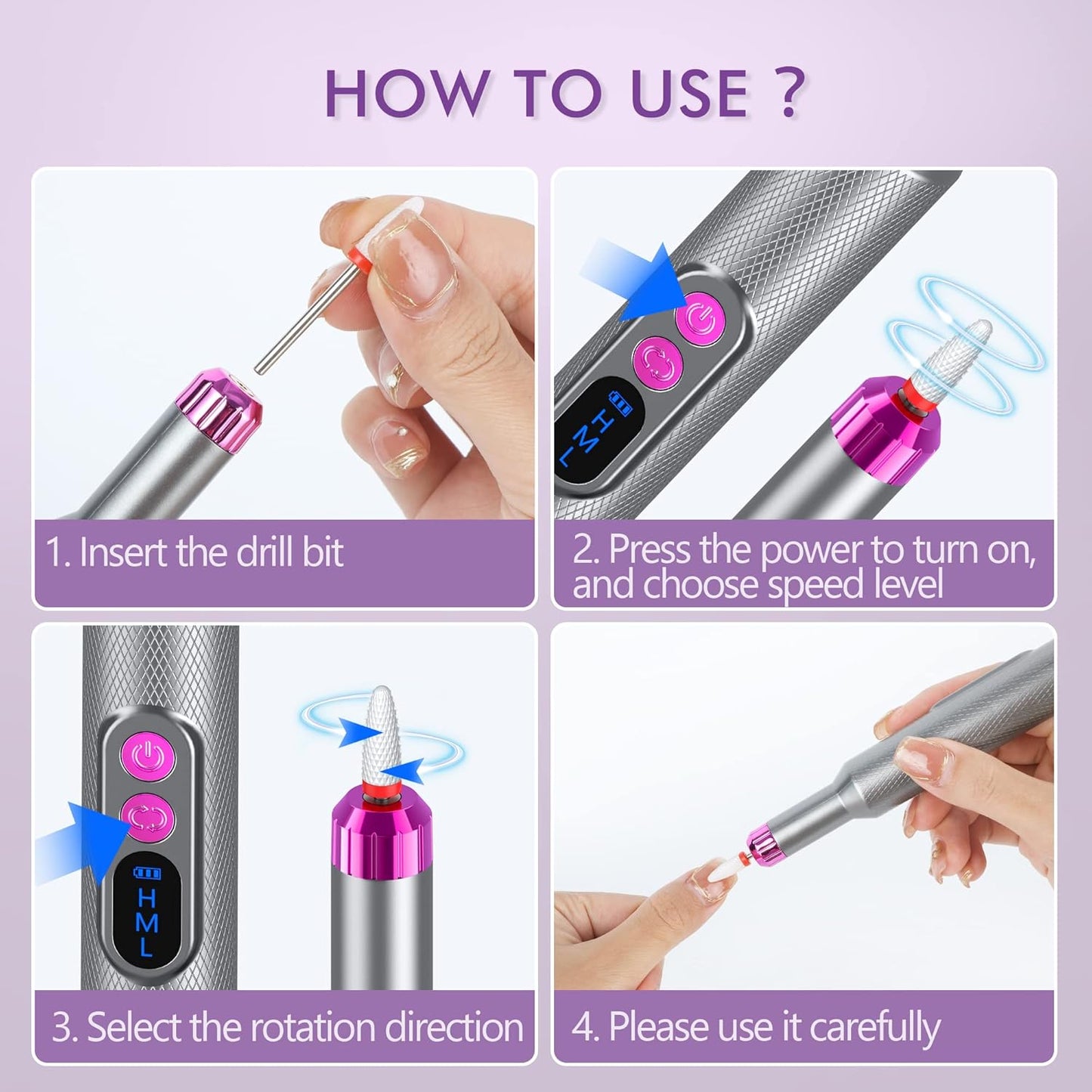 HOW TO USE ?

H
M
L

1. Insert the drill bit

2. Press the power to turn on, and choose speed level

H
M
L

3. Select the rotation direction

4. Please use it carefully